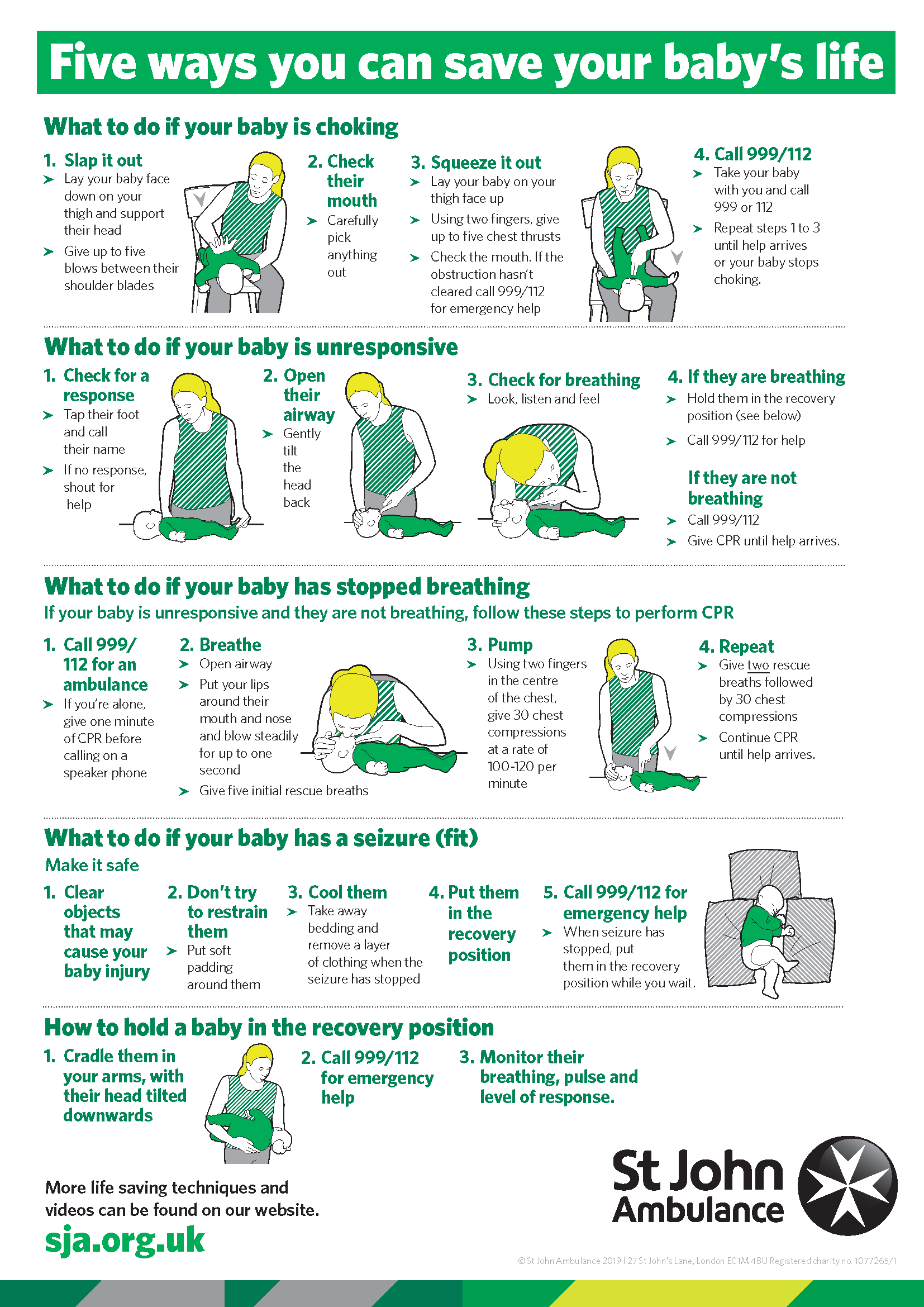 Five ways you can save your baby's life

What to do if your baby is choking

1. Slap it out
➤ Lay your baby face down on your thigh and support their head
➤ Give up to five blows between their shoulder blades

2. Check their mouth
➤ Carefully pick anything out

3. Squeeze it out
➤ Lay your baby on your thigh face up
➤ Using two fingers, give up to five chest thrusts
➤ Check the mouth. If the obstruction hasn't cleared call 999/112 for emergency help

4. Call 999/112
➤ Take your baby with you and call 999 or 112
➤ Repeat steps 1 to 3 until help arrives or your baby stops choking.

What to do if your baby is unresponsive

1. Check for a response
➤ Tap their foot and call their name
➤ If no response, shout for help

2. Open their airway
➤ Gently tilt the head back

3. Check for breathing
➤ Look, listen and feel

4. If they are breathing
➤ Hold them in the recovery position (see below)
➤ Call 999/112 for help

If they are not breathing
➤ Call 999/112
➤ Give CPR until help arrives.

What to do if your baby has stopped breathing
If your baby is unresponsive and they are not breathing, follow these steps to perform CPR

1. Call 999/112 for an ambulance
➤ If you're alone, give one minute of CPR before calling on a speaker phone

2. Breathe
➤ Open airway
➤ Put your lips around their mouth and nose and blow steadily for up to one second
➤ Give five initial rescue breaths

3. Pump
➤ Using two fingers in the centre of the chest, give 30 chest compressions at a rate of 100-120 per minute

4. Repeat
➤ Give two rescue breaths followed by 30 chest compressions
➤ Continue CPR until help arrives.

What to do if your baby has a seizure (fit)
Make it safe

1. Clear objects that may cause your baby injury

2. Don't try to restrain them
➤ Put soft padding around them

3. Cool them
➤ Take away bedding and remove a layer of clothing when the seizure has stopped

4. Put them in the recovery position

5. Call 999/112 for emergency help
➤ When seizure has stopped, put them in the recovery position while you wait.

How to hold a baby in the recovery position

1. Cradle them in your arms, with their head tilted downwards

2. Call 999/112 for emergency help

3. Monitor their breathing, pulse and level of response.

More life saving techniques and videos can be found on our website.
sja.org.uk

St John Ambulance

© St John Ambulance 2019 | 27 St John's Lane, London EC1M 4BU Registered charity no. 1077265/1